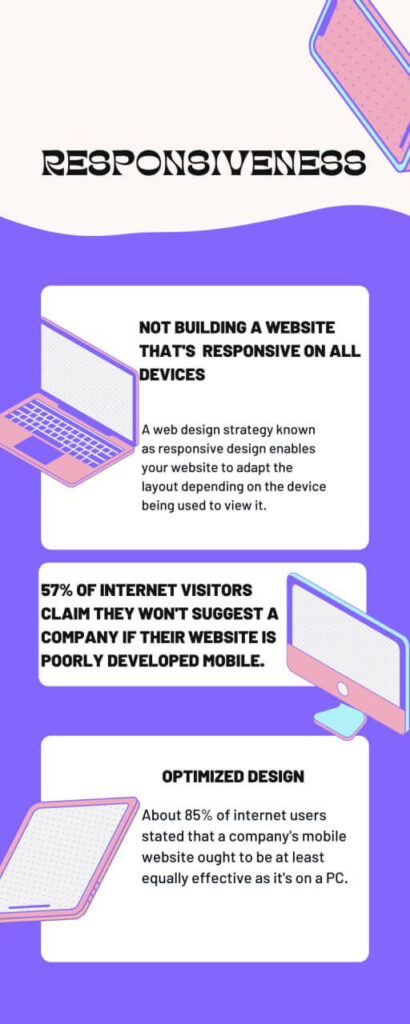 RESPONSIVENESS

NOT BUILDING A WEBSITE THAT'S RESPONSIVE ON ALL DEVICES

A web design strategy known as responsive design enables your website to adapt the layout depending on the device being used to view it.

57% OF INTERNET VISITORS CLAIM THEY WON'T SUGGEST A COMPANY IF THEIR WEBSITE IS POORLY DEVELOPED MOBILE.

OPTIMIZED DESIGN

About 85% of internet users stated that a company's mobile website ought to be at least equally effective as it's on a PC.